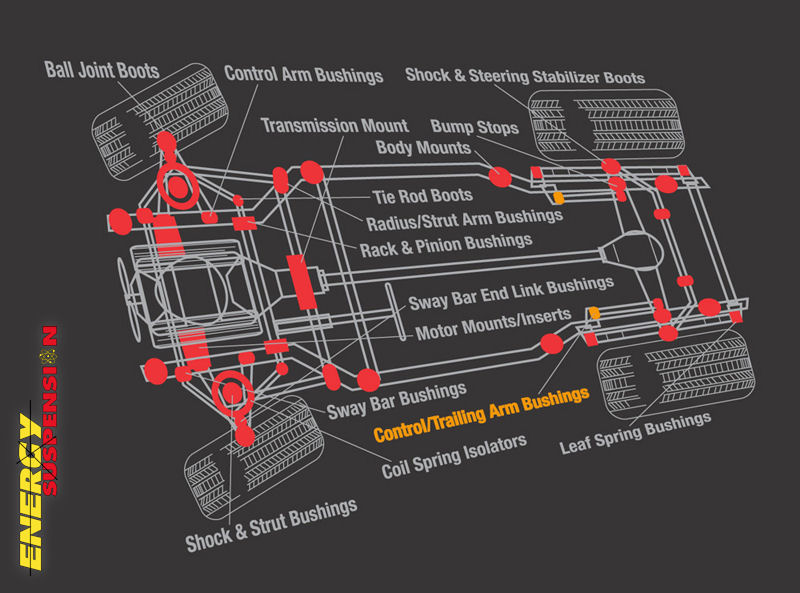 Ball Joint Boots
Control Arm Bushings
Shock & Steering Stabilizer Boots
Transmission Mount
Bump Stops
Body Mounts
Tie Rod Boots
Radius/Strut Arm Bushings
Rack & Pinion Bushings
Sway Bar End Link Bushings
Motor Mounts/Inserts
Sway Bar Bushings
Control/Trailing Arm Bushings
Coil Spring Isolators
Leaf Spring Bushings
Shock & Strut Bushings

ENERGY SUSPENSION