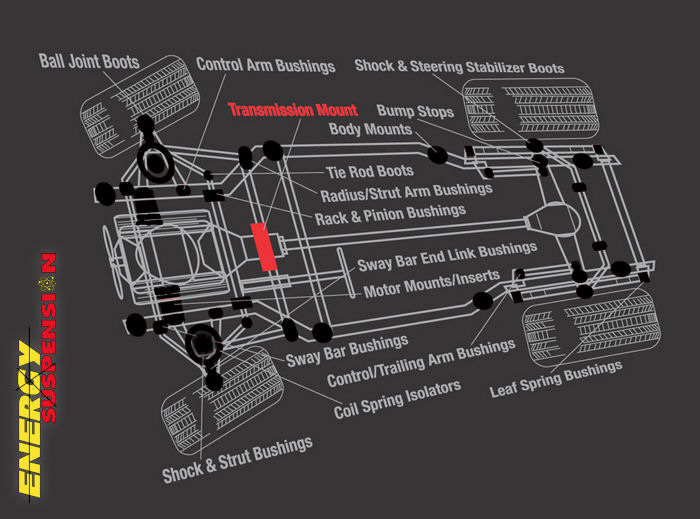 Ball Joint Boots
Control Arm Bushings
Shock & Steering Stabilizer Boots
Transmission Mount
Bump Stops
Body Mounts
Tie Rod Boots
Radius/Strut Arm Bushings
Rack & Pinion Bushings
Sway Bar End Link Bushings
Motor Mounts/Inserts
Sway Bar Bushings
Control/Trailing Arm Bushings
Coil Spring Isolators
Leaf Spring Bushings
Shock & Strut Bushings

ENERGY SUSPENSION